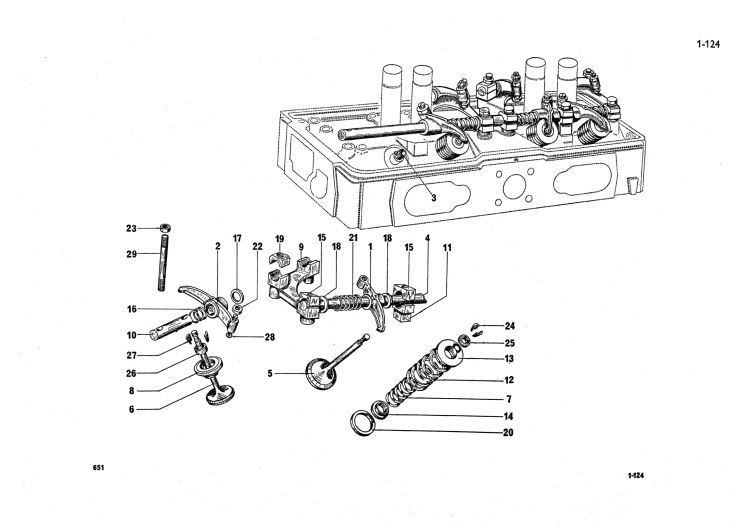 1-124

3

23
29
2
17
22
19
9
15
18
21
1
18
15
4
11
16
10
28
27
26
8
6
5
24
25
13
12
7
14
20

651

1-124